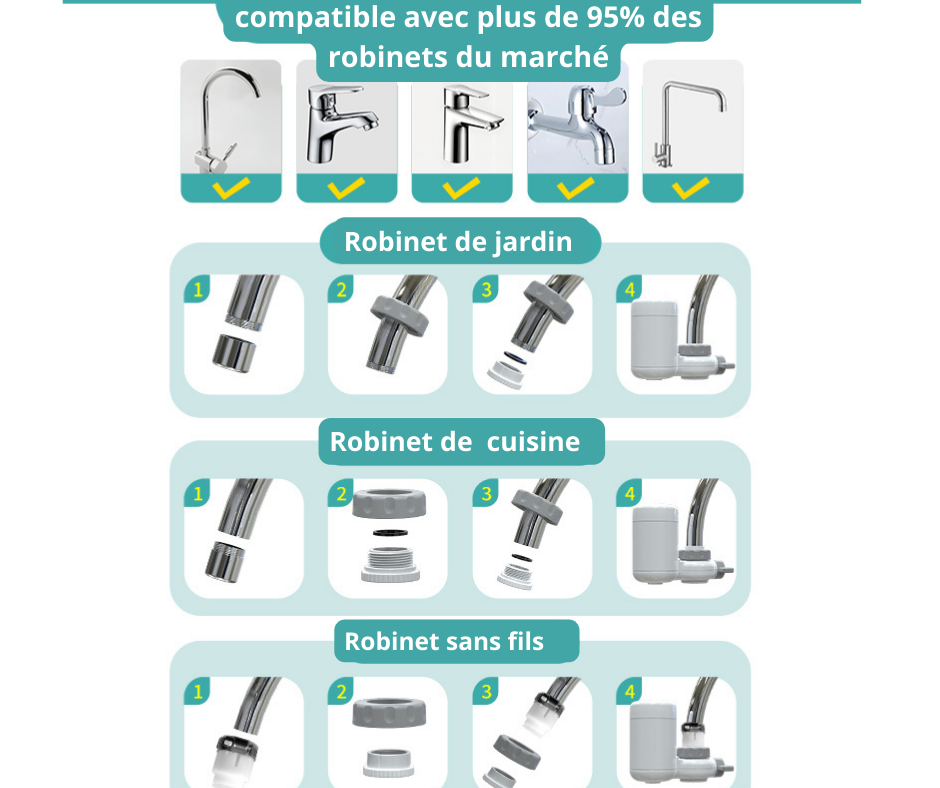 compatible avec plus de 95% des robinets du marché

Robinet de jardin

1 2 3 4

Robinet de  cuisine

1 2 3 4

Robinet sans fils

1 2 3 4